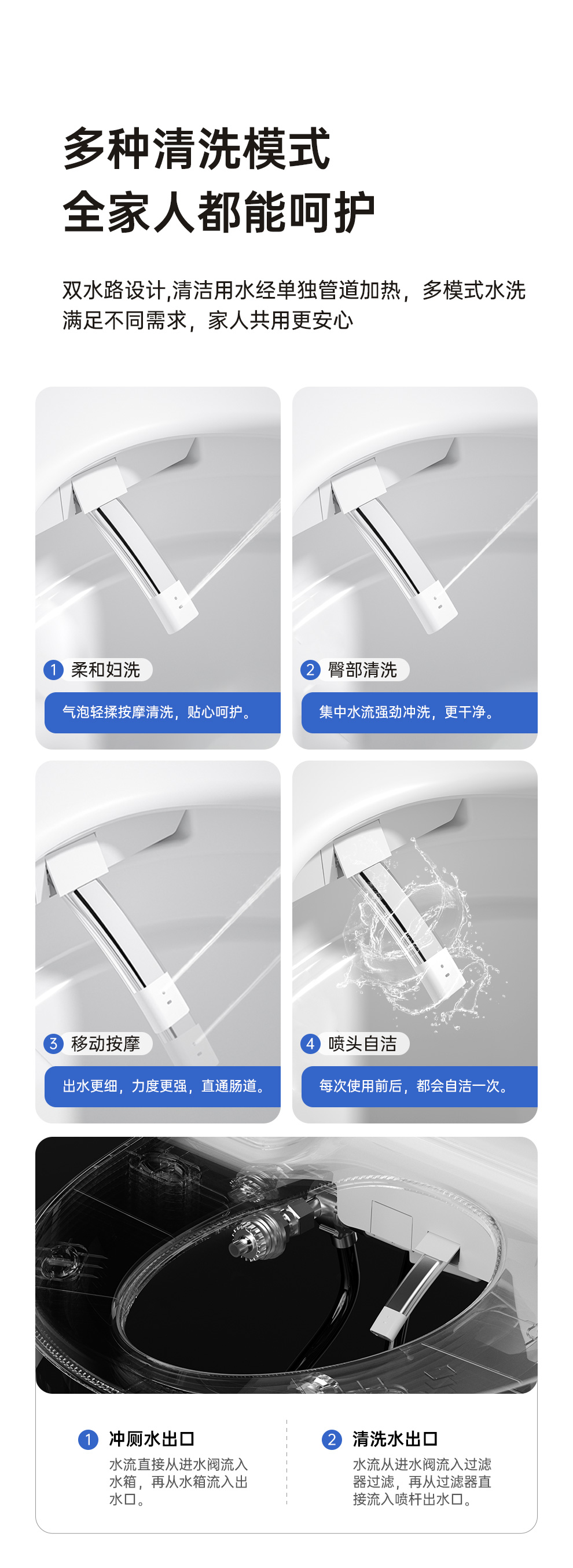 多种清洗模式
全家人都能呵护

双水路设计,清洁用水经单独管道加热，多模式水洗满足不同需求，家人共用更安心

1 柔和妇洗
气泡轻揉按摩清洗，贴心呵护。

2 臀部清洗
集中水流强劲冲洗，更干净。

3 移动按摩
出水更细，力度更强，直通肠道。

4 喷头自洁
每次使用前后，都会自洁一次。

1 冲厕水出口
水流直接从进水阀流入水箱，再从水箱流入出水口。

2 清洗水出口
水流从进水阀流入过滤器过滤，再从过滤器直接流入喷杆出水口。